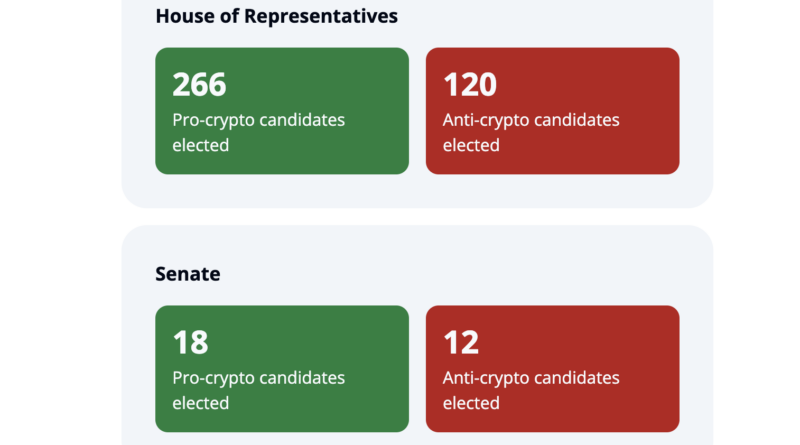 House of Representatives

266
Pro-crypto candidates elected

120
Anti-crypto candidates elected

Senate

18
Pro-crypto candidates elected

12
Anti-crypto candidates elected